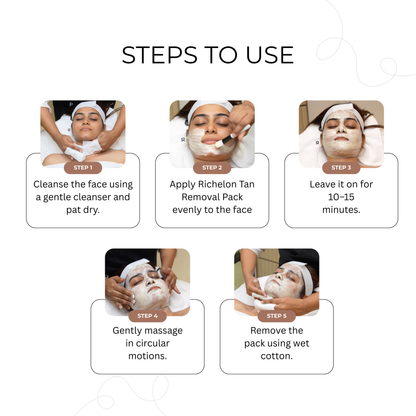 STEPS TO USE

STEP 1
Cleanse the face using a gentle cleanser and pat dry.

STEP 2
Apply Richelon Tan Removal Pack evenly to the face

STEP 3
Leave it on for 10–15 minutes.

STEP 4
Gently massage in circular motions.

STEP 5
Remove the pack using wet cotton.