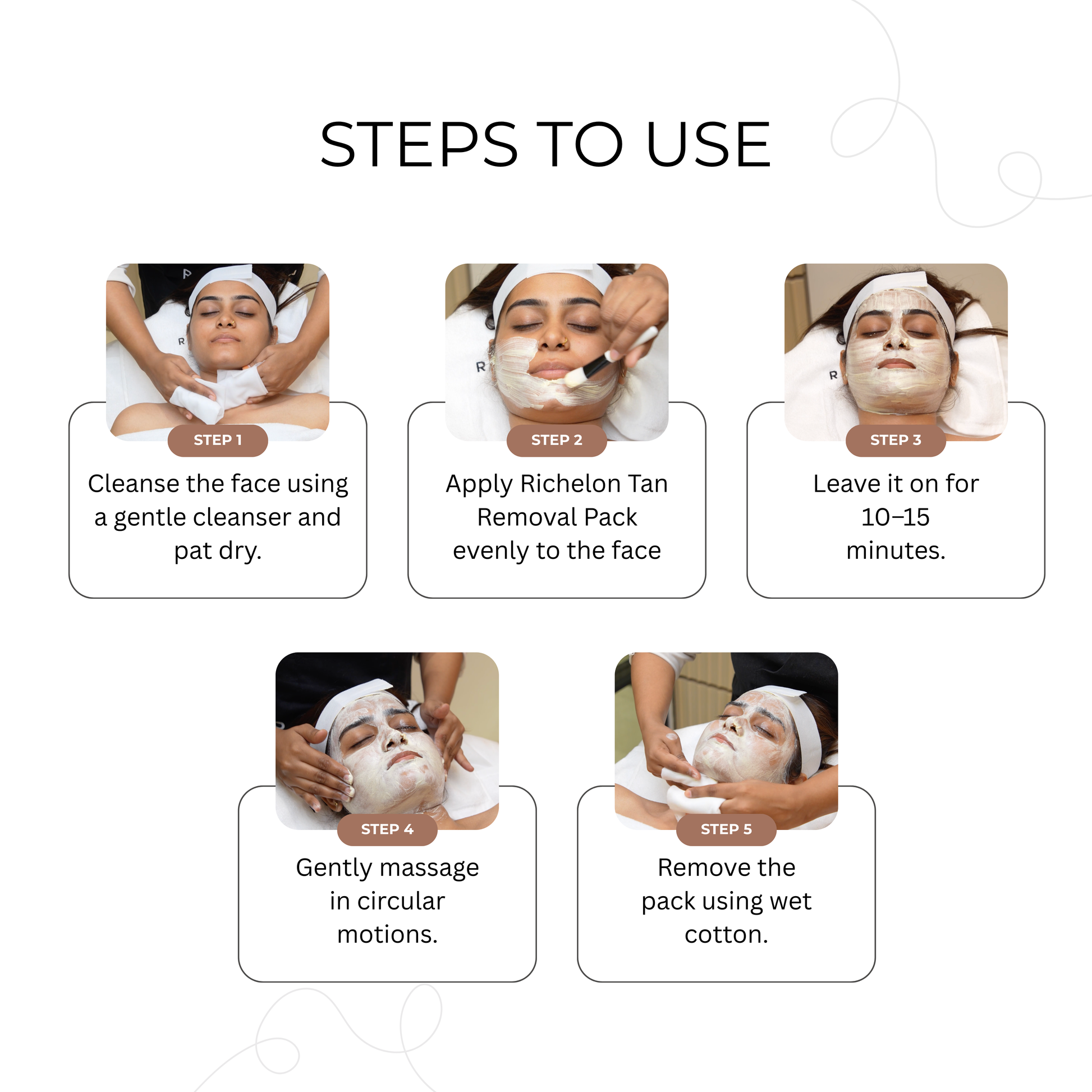 STEPS TO USE

STEP 1

Cleanse the face using a gentle cleanser and pat dry.

STEP 2

Apply Richelon Tan Removal Pack evenly to the face

STEP 3

Leave it on for 10–15 minutes.

STEP 4

Gently massage in circular motions.

STEP 5

Remove the pack using wet cotton.