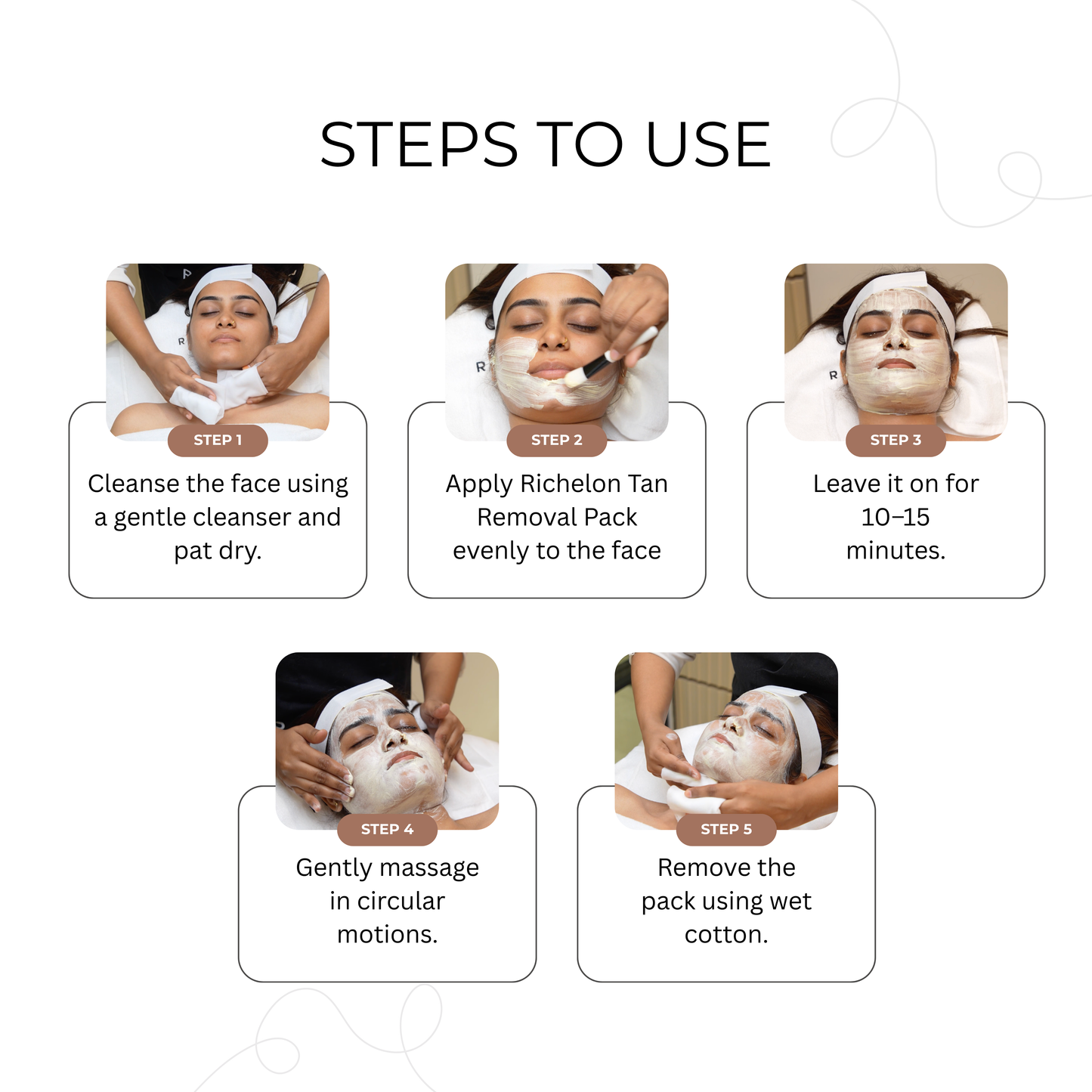 STEPS TO USE

STEP 1
Cleanse the face using a gentle cleanser and pat dry.

STEP 2
Apply Richelon Tan Removal Pack evenly to the face

STEP 3
Leave it on for 10–15 minutes.

STEP 4
Gently massage in circular motions.

STEP 5
Remove the pack using wet cotton.